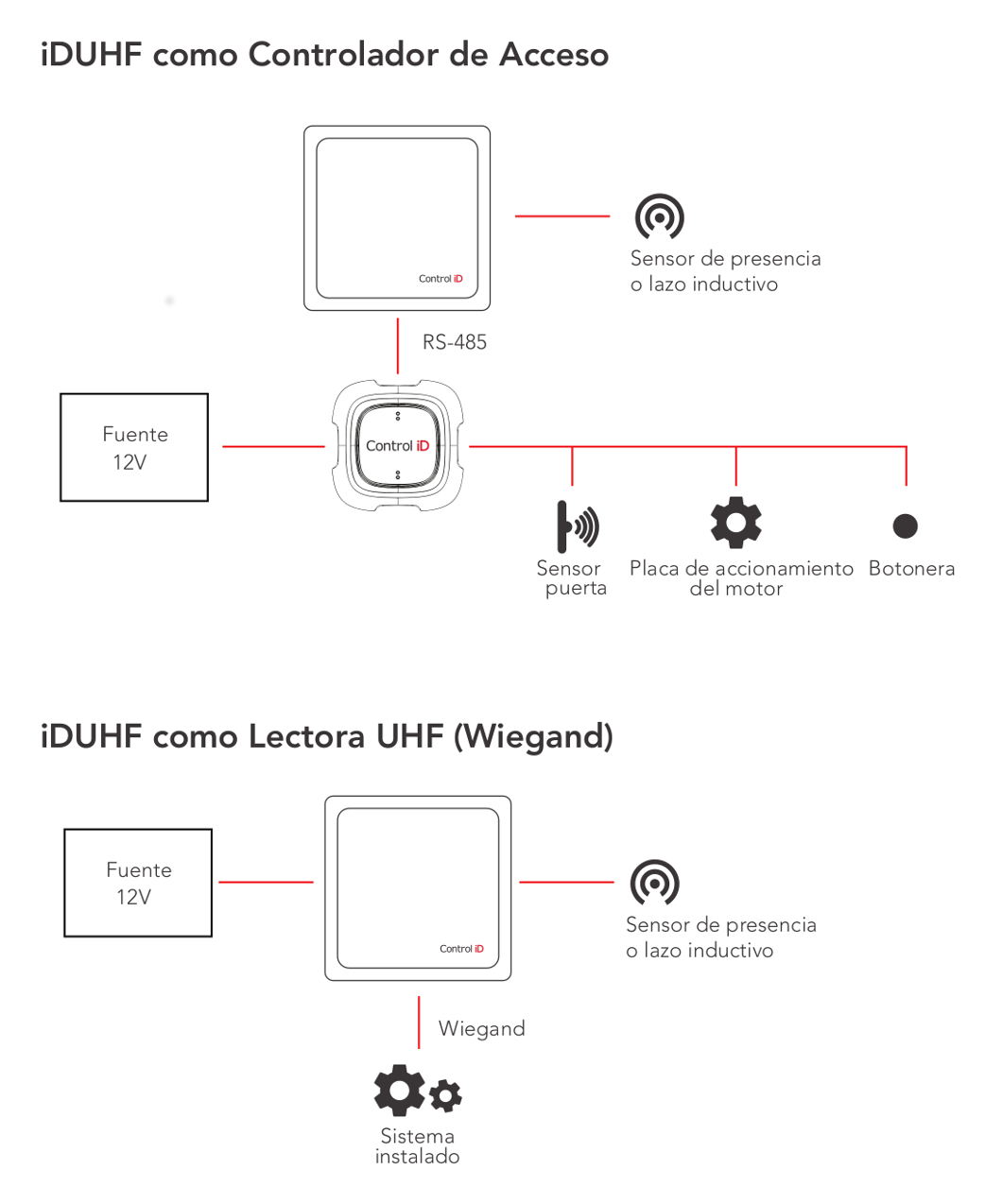 iDUHF como Controlador de Acceso

Control iD

Sensor de presencia
o lazo inductivo

RS-485

Fuente
12V

Control iD

Sensor
puerta

Placa de accionamiento
del motor

Botonera

iDUHF como Lectora UHF (Wiegand)

Fuente
12V

Control iD

Sensor de presencia
o lazo inductivo

Wiegand

Sistema
instalado