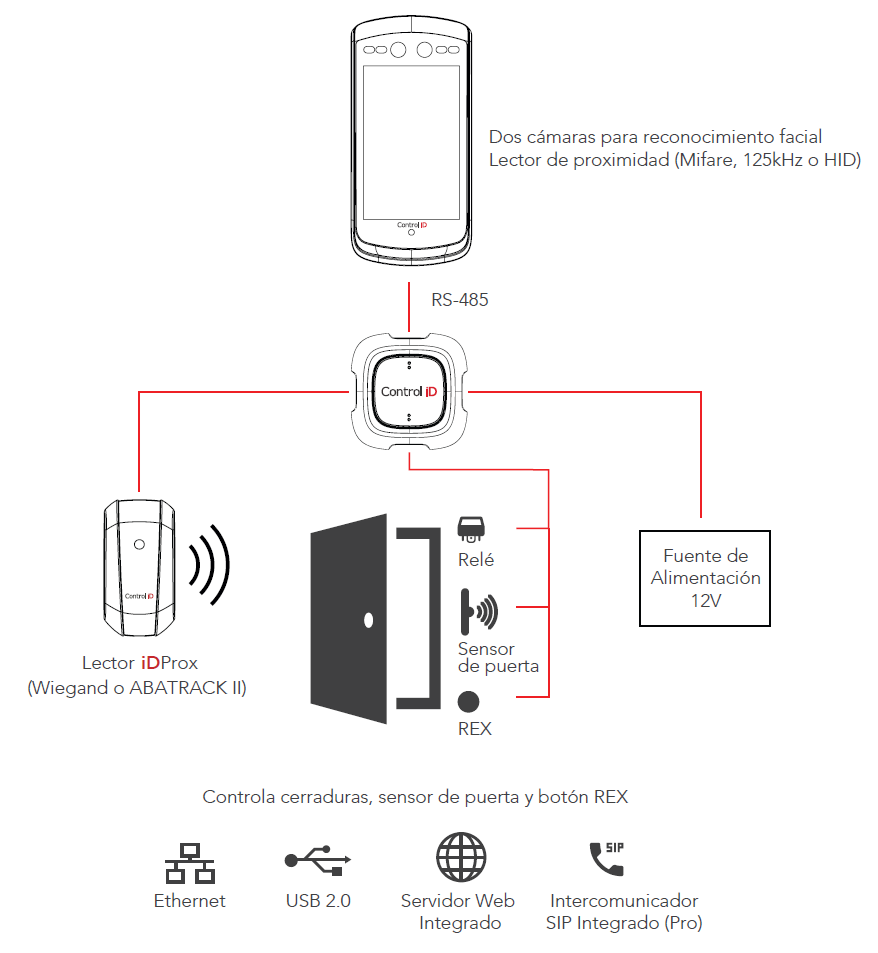 Control iD

Dos cámaras para reconocimiento facial
Lector de proximidad (Mifare, 125kHz o HID)

RS-485

Control iD

Control iD

Lector iDProx
(Wiegand o ABATRACK II)

Relé

Sensor de puerta

REX

Fuente de Alimentación 12V

Controla cerraduras, sensor de puerta y botón REX

Ethernet

USB 2.0

Servidor Web Integrado

SIP

Intercomunicador SIP Integrado (Pro)