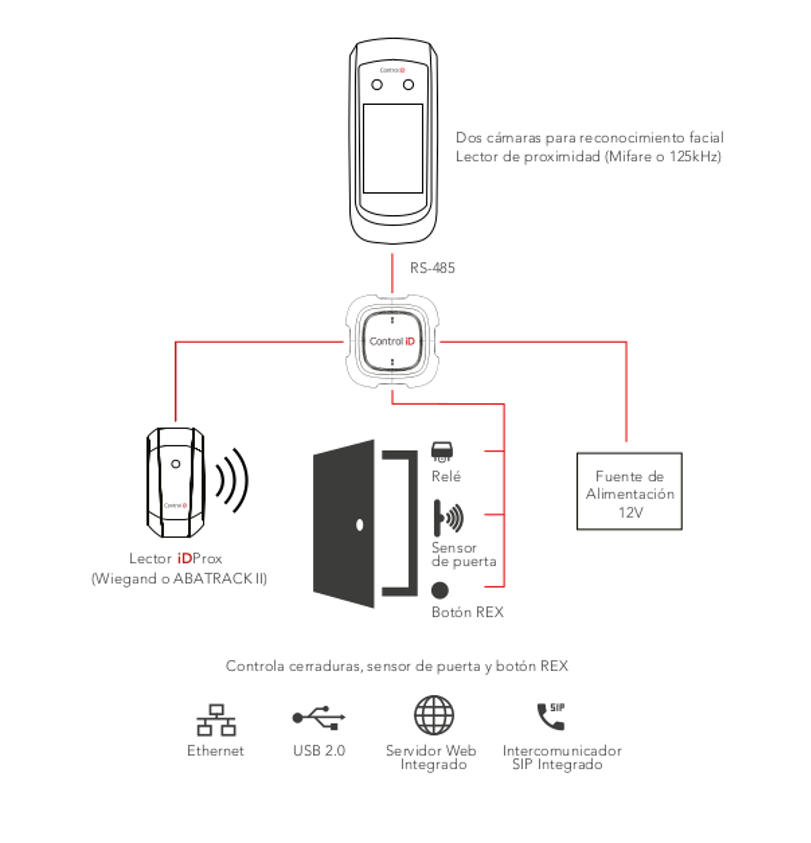 Control iD

Dos cámaras para reconocimiento facial
Lector de proximidad (Mifare o 125kHz)

RS-485

Control iD

Control iD

Lector iDProx
(Wiegand o ABATRACK II)

Relé

Sensor
de puerta

Botón REX

Fuente de
Alimentación
12V

Controla cerraduras, sensor de puerta y botón REX

Ethernet

USB 2.0

Servidor Web
Integrado

SIP

Intercomunicador
SIP Integrado